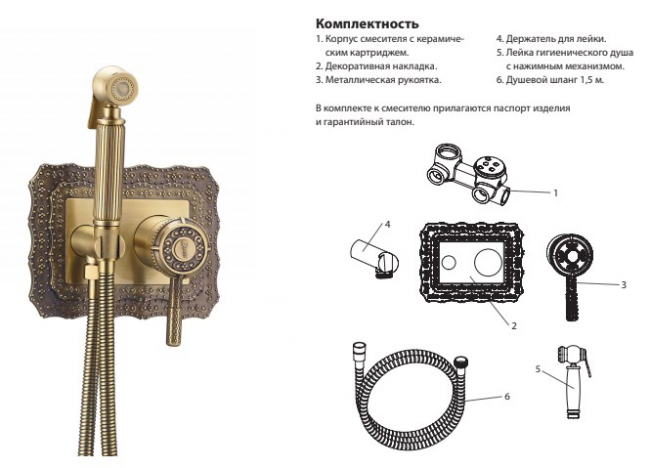 Комплектность

1. Корпус смесителя с керамическим картриджем.
2. Декоративная накладка.
3. Металлическая рукоятка.

4. Держатель для лейки.
5. Лейка гигиенического душа с нажимным механизмом.
6. Душевой шланг 1,5 м.

В комплекте к смесителю прилагаются паспорт изделия и гарантийный талон.

1
4
3
2
6
5